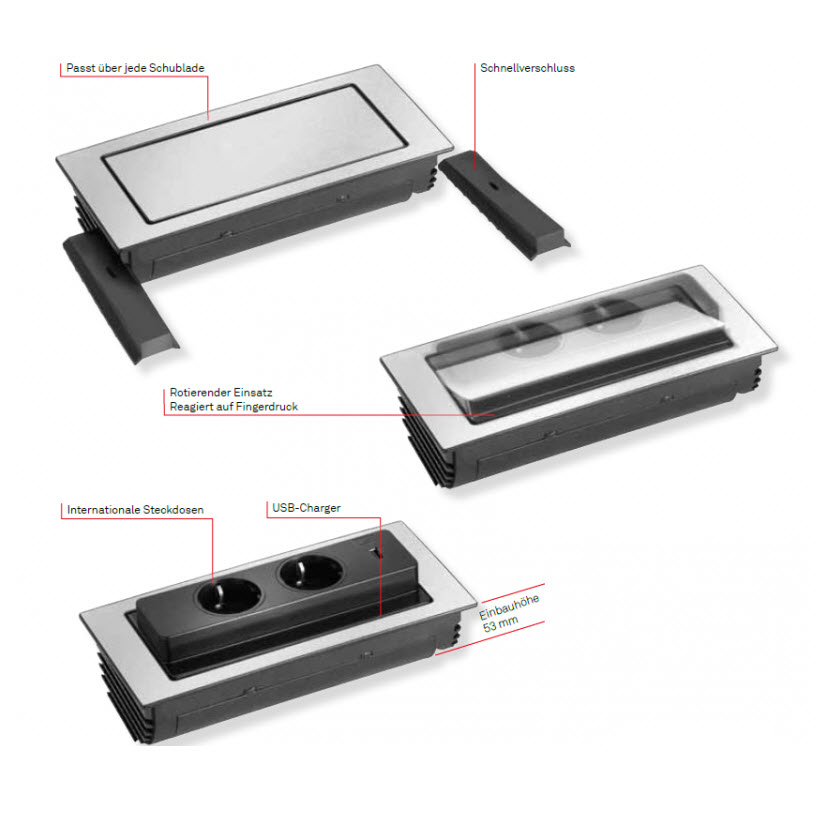 Passt über jede Schublade

Schnellverschluss

Rotierender Einsatz
Reagiert auf Fingerdruck

Internationale Steckdosen

USB-Charger

Einbauhöhe
53 mm