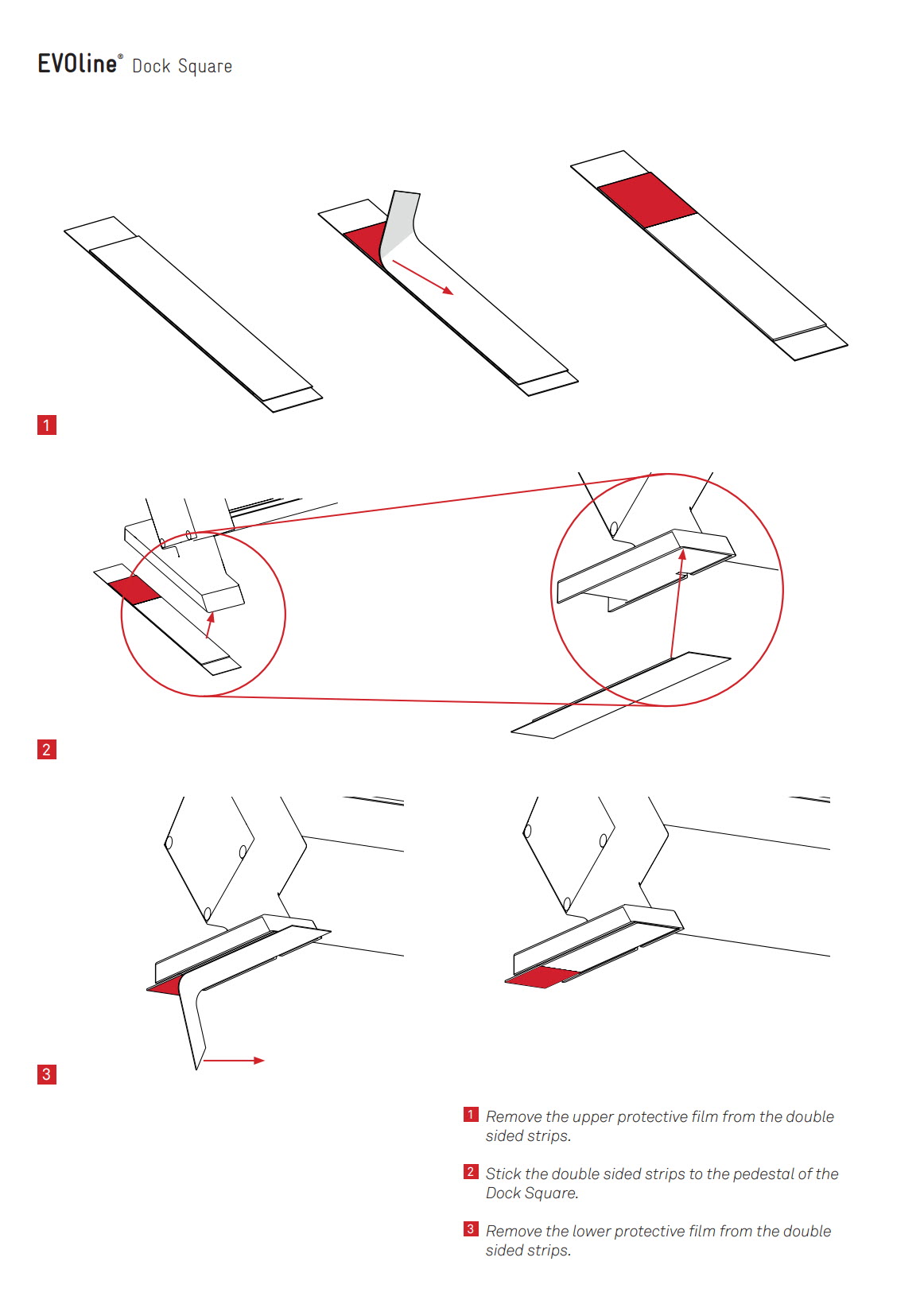 EVOline® Dock Square

1

2

3

1 Remove the upper protective film from the double sided strips.

2 Stick the double sided strips to the pedestal of the Dock Square.

3 Remove the lower protective film from the double sided strips.